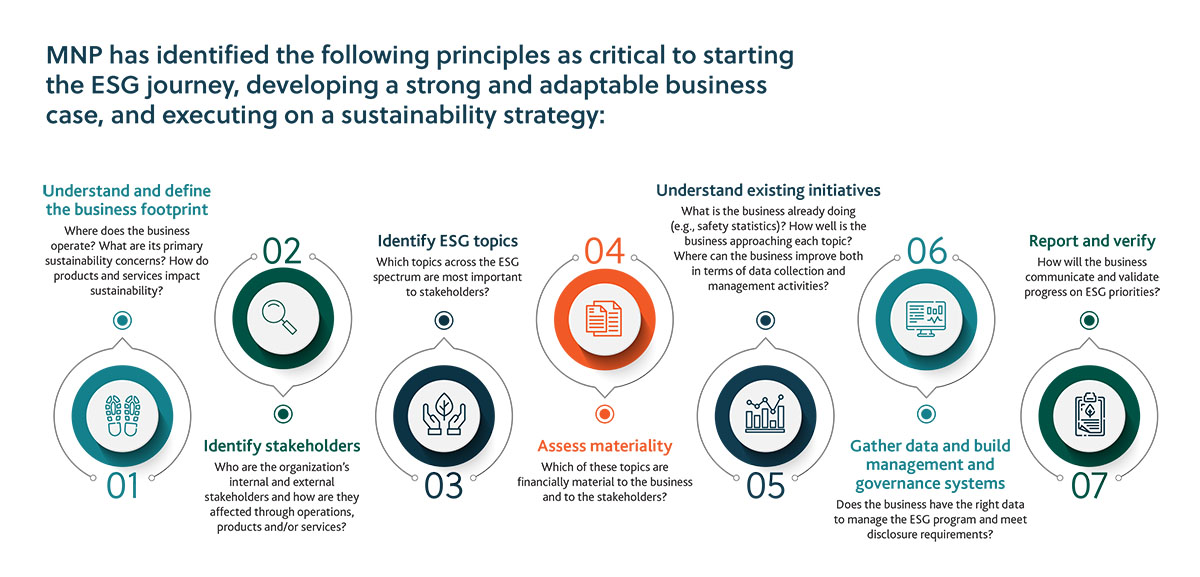 MNP has identified the following principles as critical to starting the ESG journey, developing a strong and adaptable business case, and executing on a sustainability strategy:

Understand and define the business footprint
Where does the business operate? What are its primary sustainability concerns? How do products and services impact sustainability?

01

02

Identify stakeholders
Who are the organization's internal and external stakeholders and how are they affected through operations, products and/or services?

Identify ESG topics
Which topics across the ESG spectrum are most important to stakeholders?

03

04

Assess materiality
Which of these topics are financially material to the business and to the stakeholders?

Understand existing initiatives
What is the business already doing (e.g., safety statistics)? How well is the business approaching each topic? Where can the business improve both in terms of data collection and management activities?

05

06

Gather data and build management and governance systems
Does the business have the right data to manage the ESG program and meet disclosure requirements?

Report and verify
How will the business communicate and validate progress on ESG priorities?

07